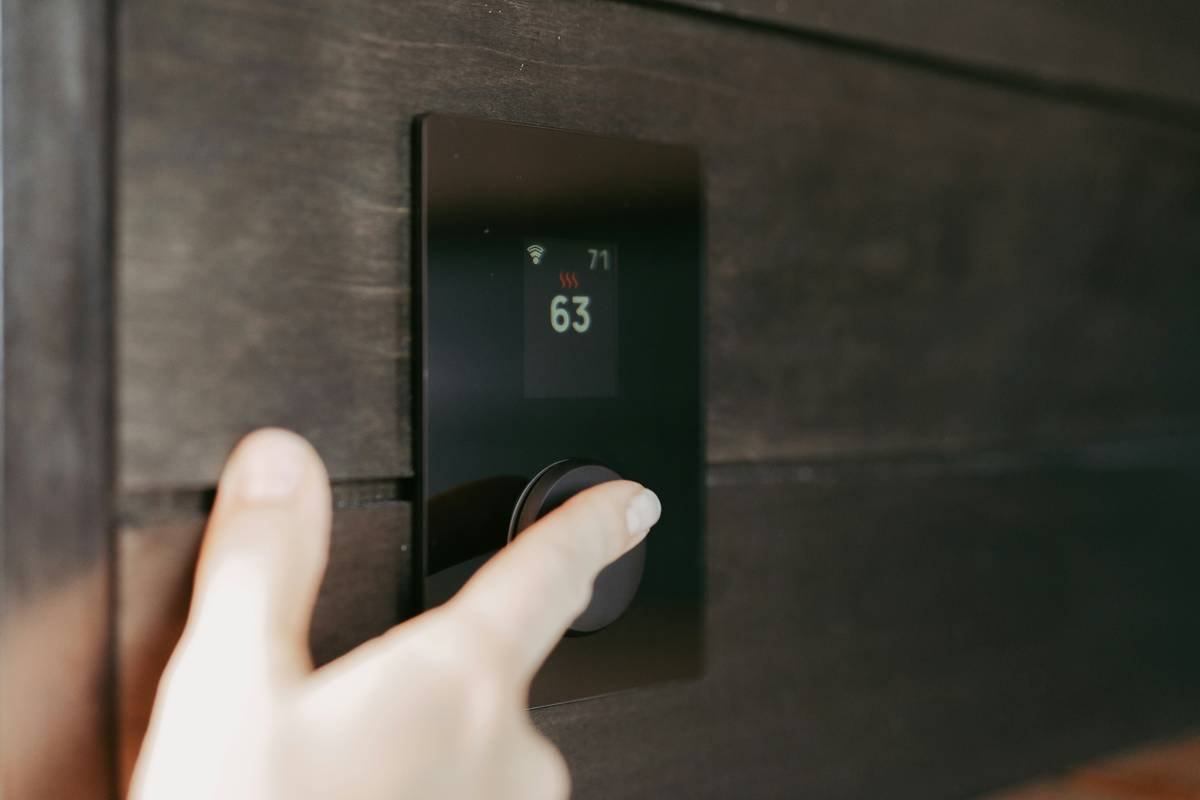 71
63