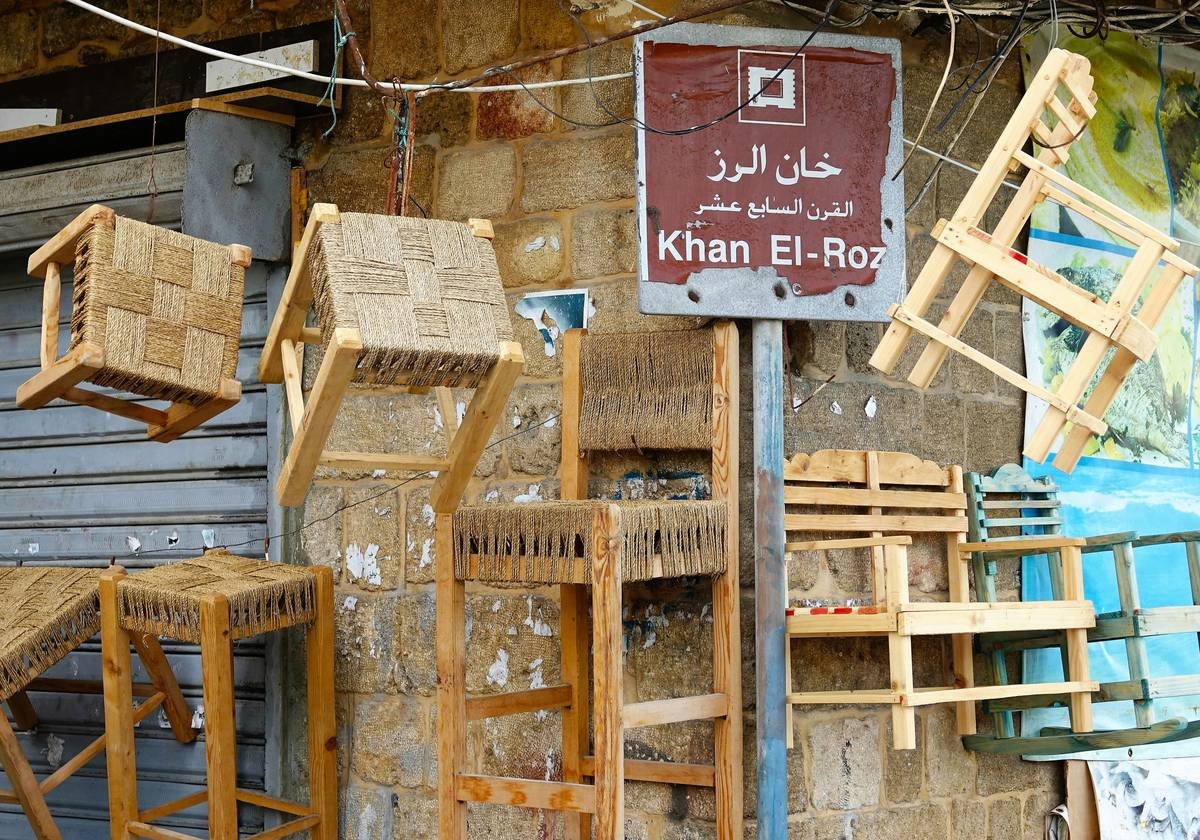 خان الرز
القرن السابع عشر
Khan El-Roz