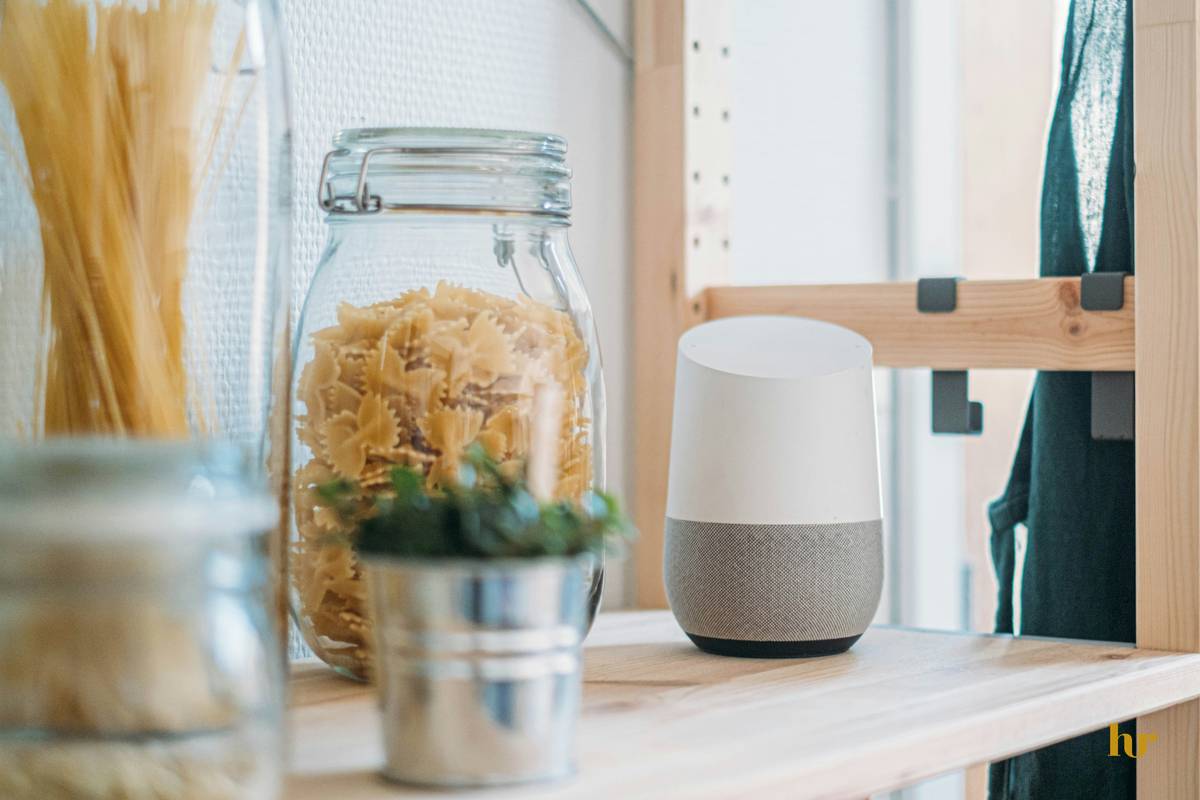 hr