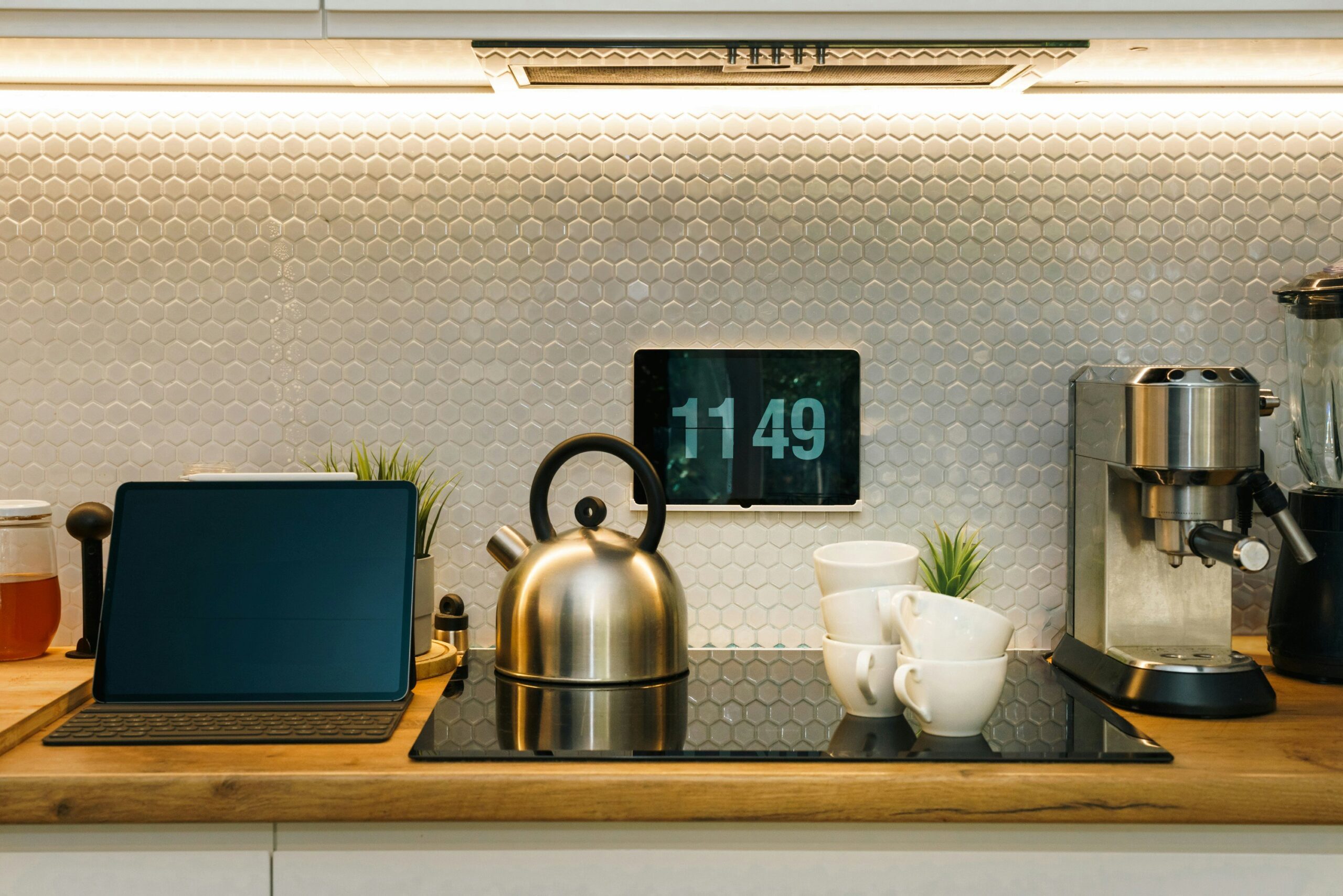 11 49