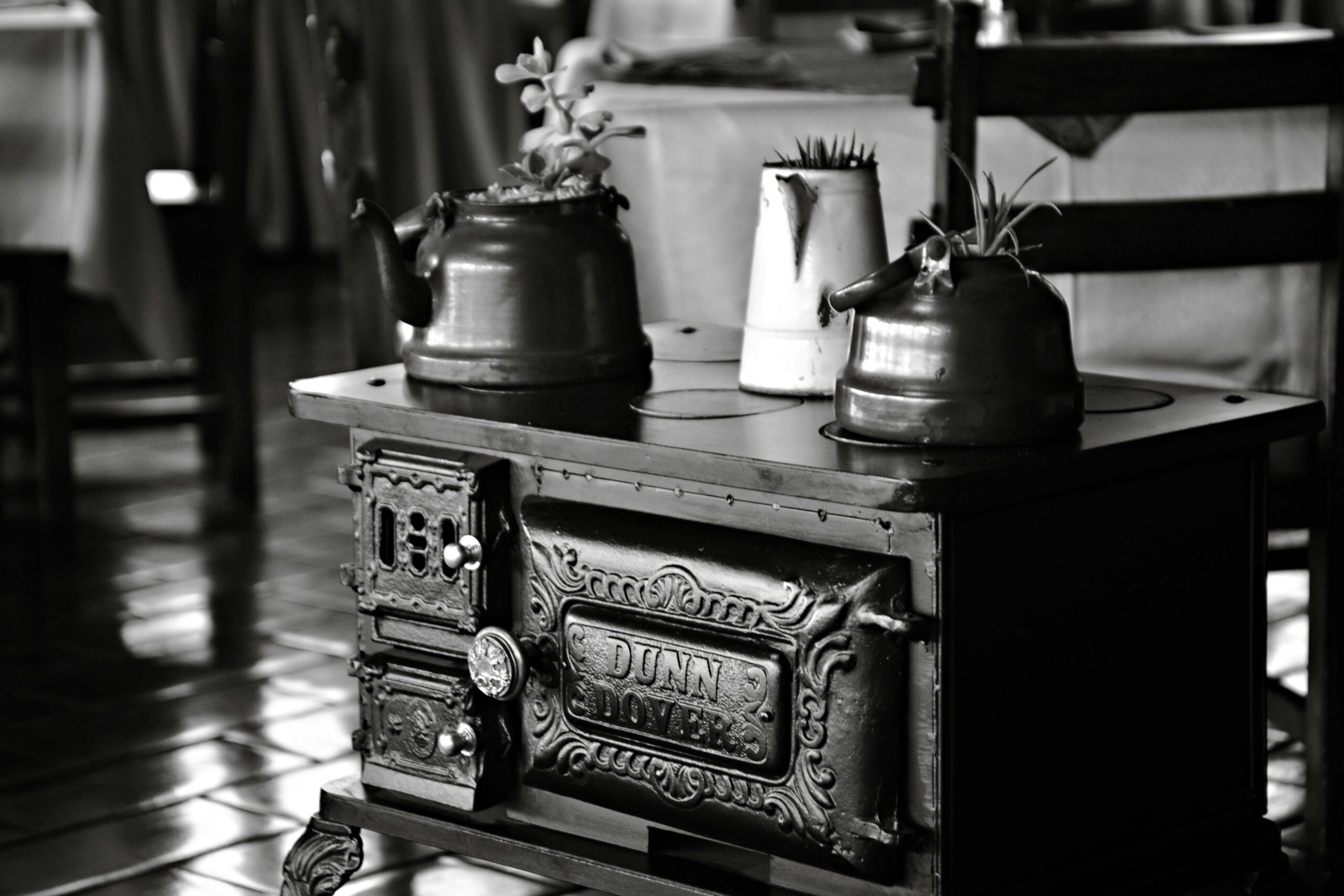 DUNN
DOVER